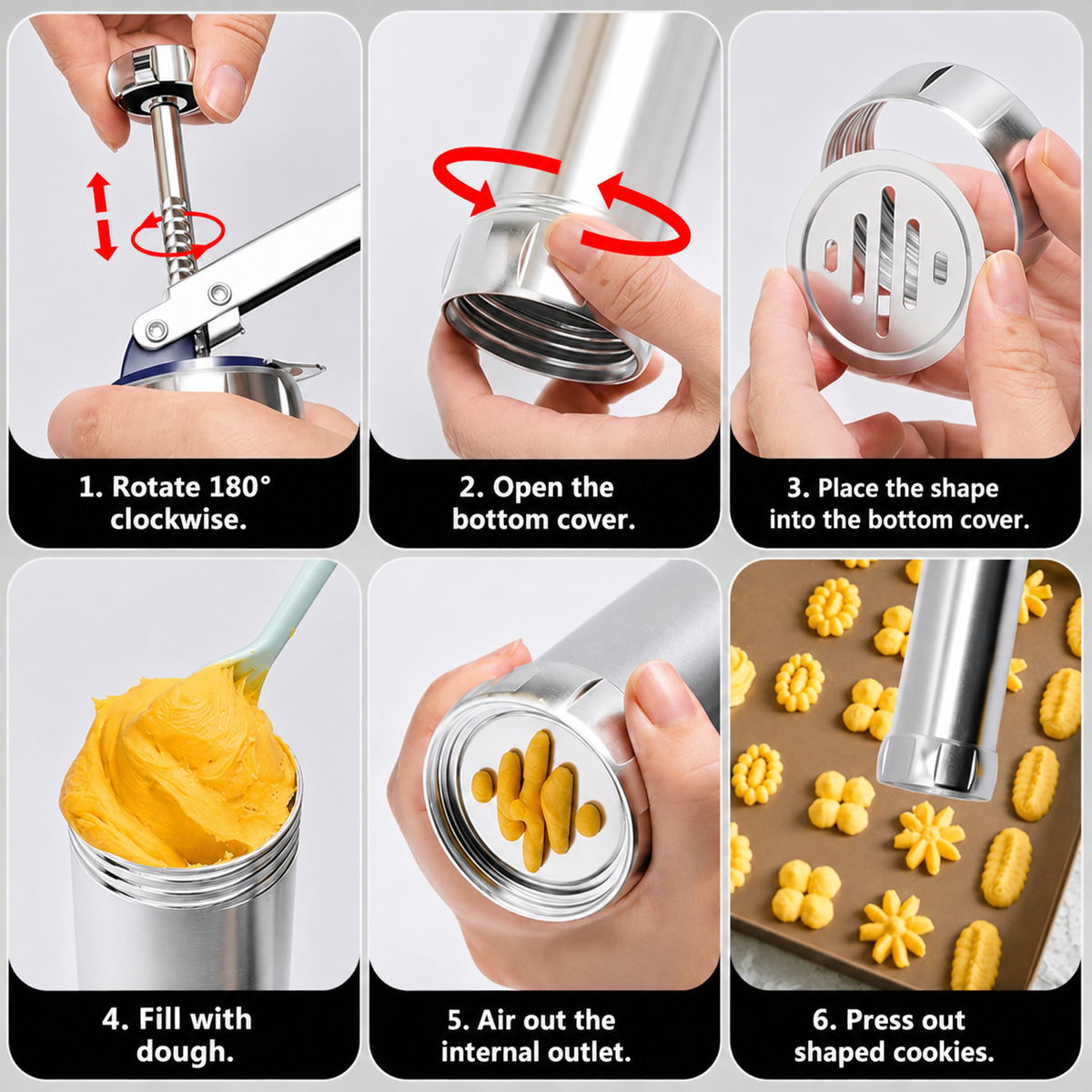 1. Rotate 180° clockwise.

2. Open the bottom cover.

3. Place the shape into the bottom cover.

4. Fill with dough.

5. Air out the internal outlet.

6. Press out shaped cookies.